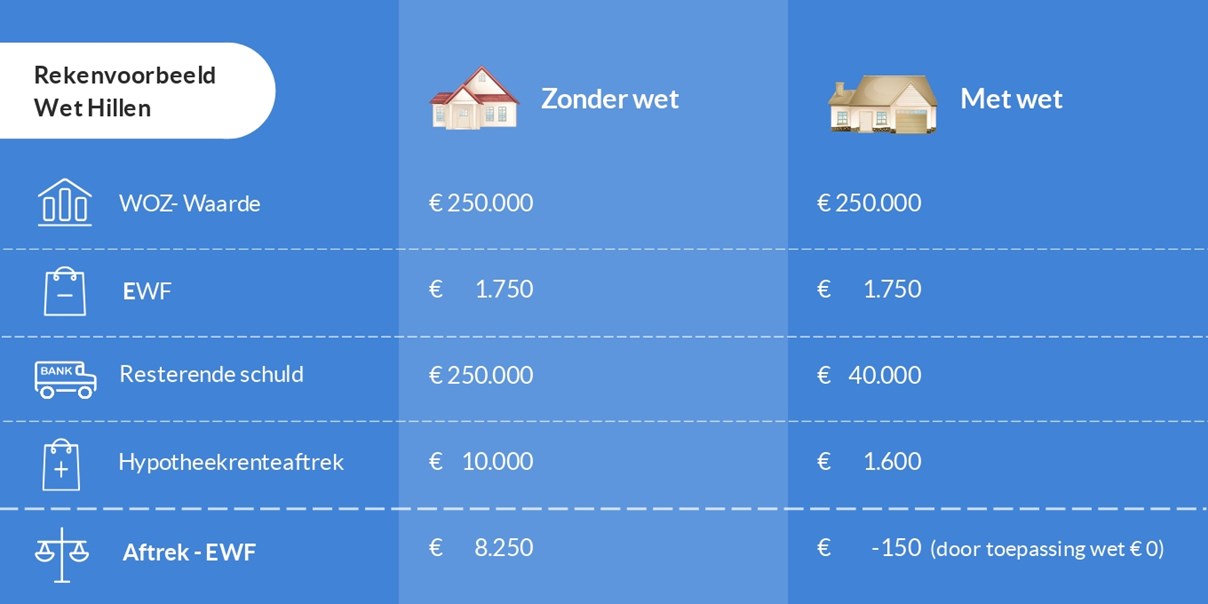 | Rekenvoorbeeld Wet Hillen | Zonder wet | Met wet |
|---|---|---|
| WOZ- Waarde | € 250.000 | € 250.000 |
| EWF | € 1.750 | € 1.750 |
| BANK Resterende schuld | € 250.000 | € 40.000 |
| Hypotheekrenteaftrek | € 10.000 | € 1.600 |
| Aftrek - EWF | € 8.250 | € -150 (door toepassing wet € 0) |